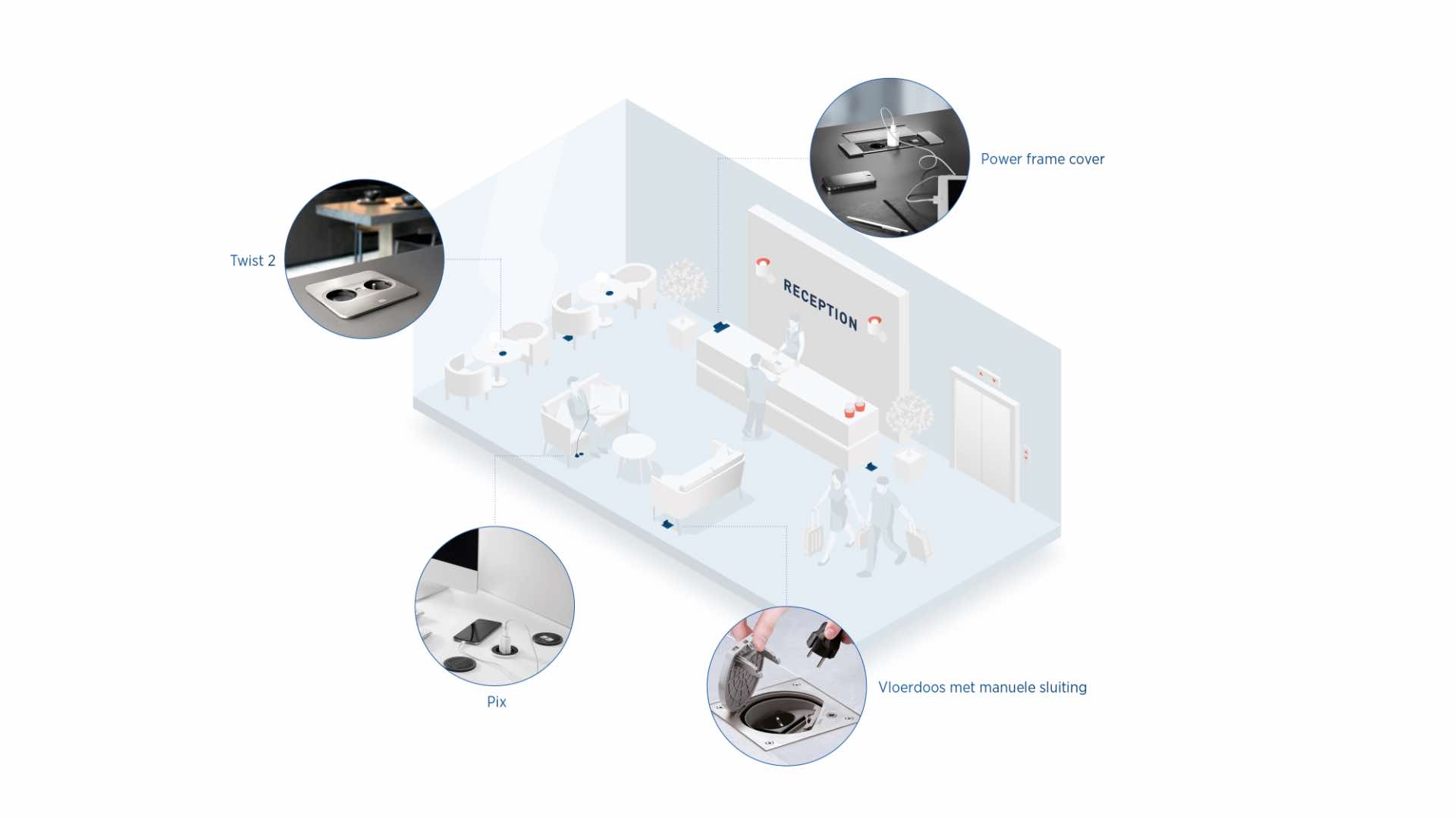 Power frame cover

Twist 2

RECEPTION

Pix

Vloerdoos met manuele sluiting