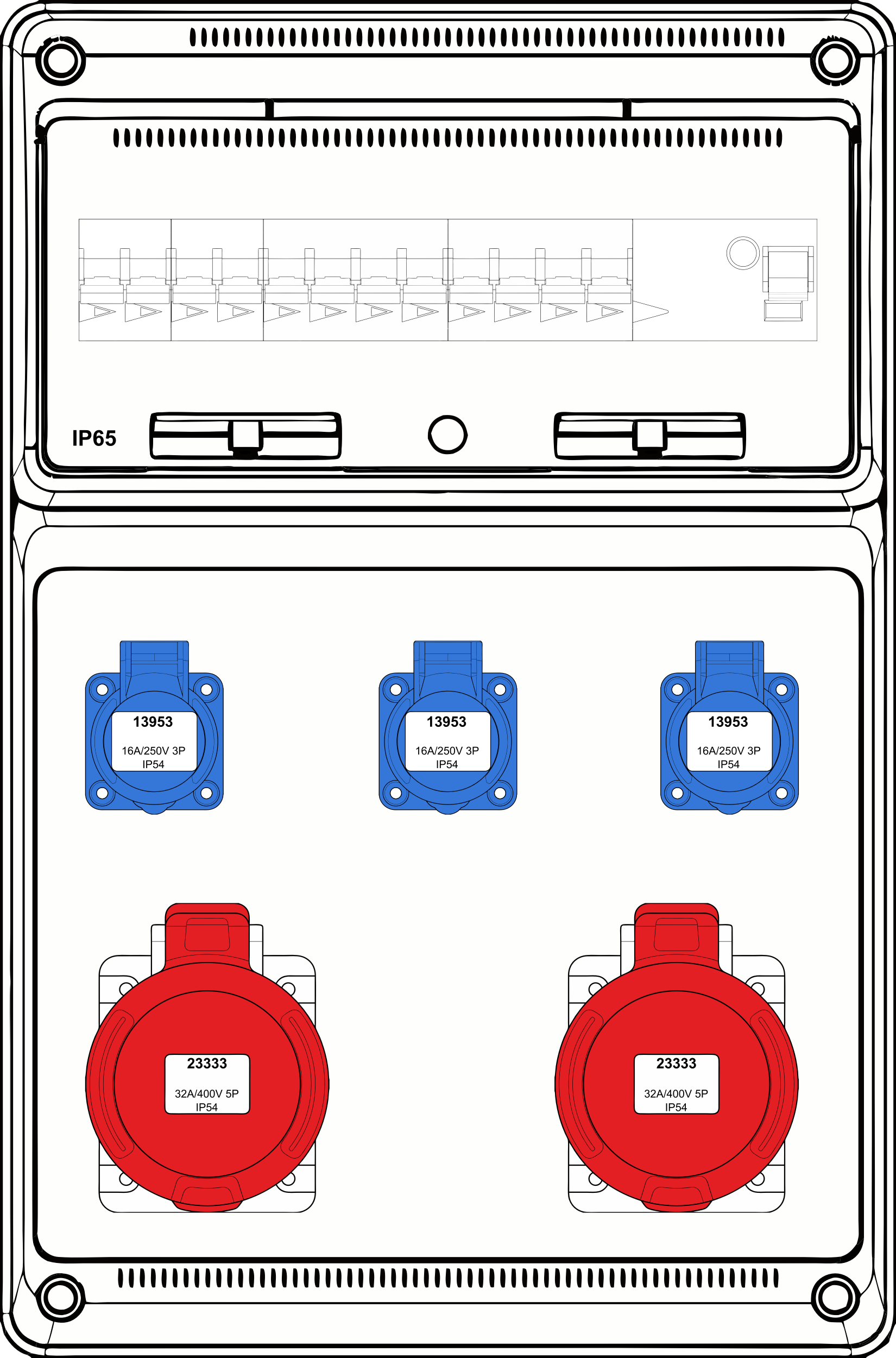 IP65

13953
16A/250V 3P
IP54

13953
16A/250V 3P
IP54

13953
16A/250V 3P
IP54

23333
32A/400V 5P
IP54

23333
32A/400V 5P
IP54