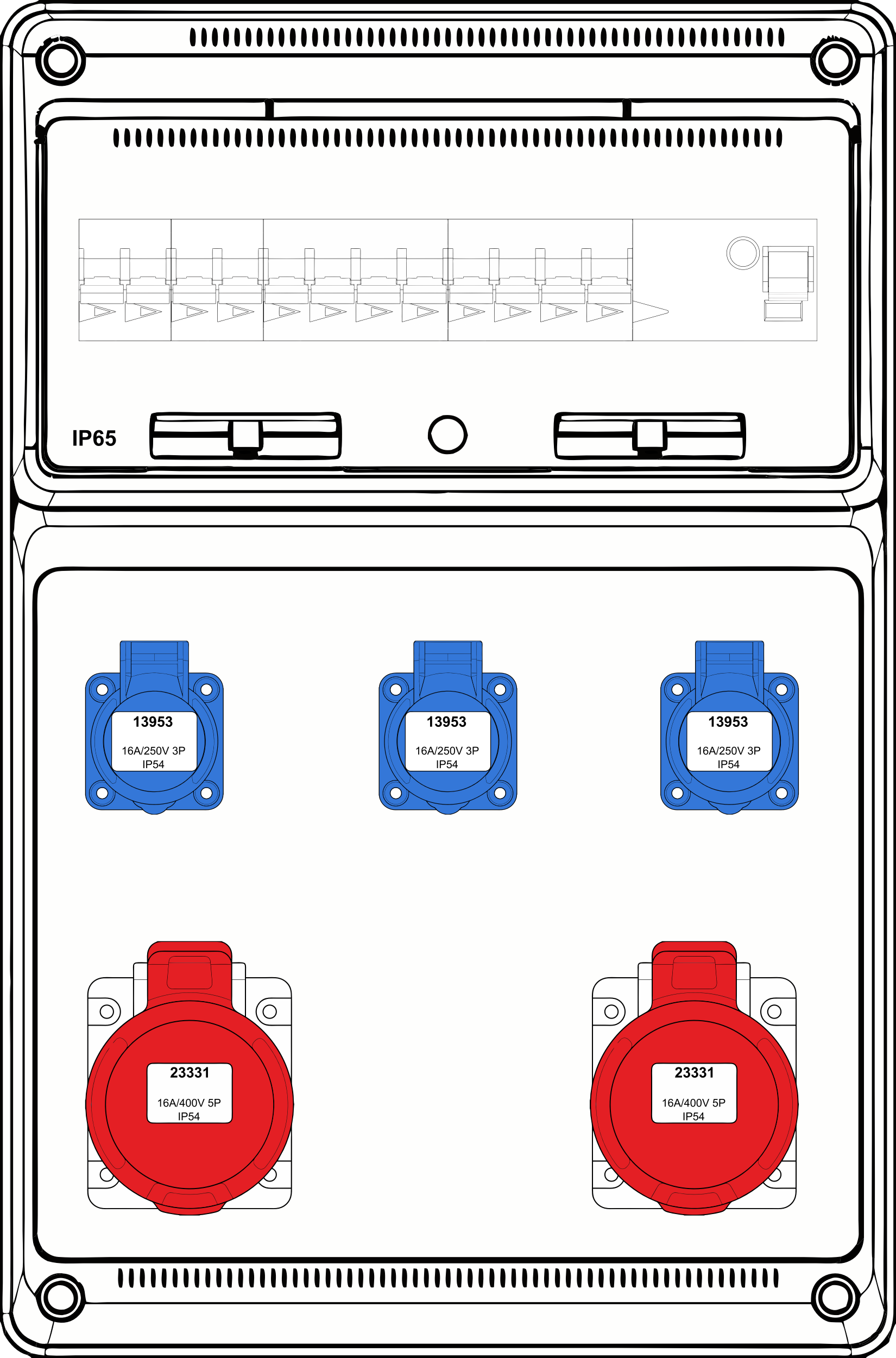 IP65

13953
16A/250V 3P
IP54

13953
16A/250V 3P
IP54

13953
16A/250V 3P
IP54

23331
16A/400V 5P
IP54

23331
16A/400V 5P
IP54