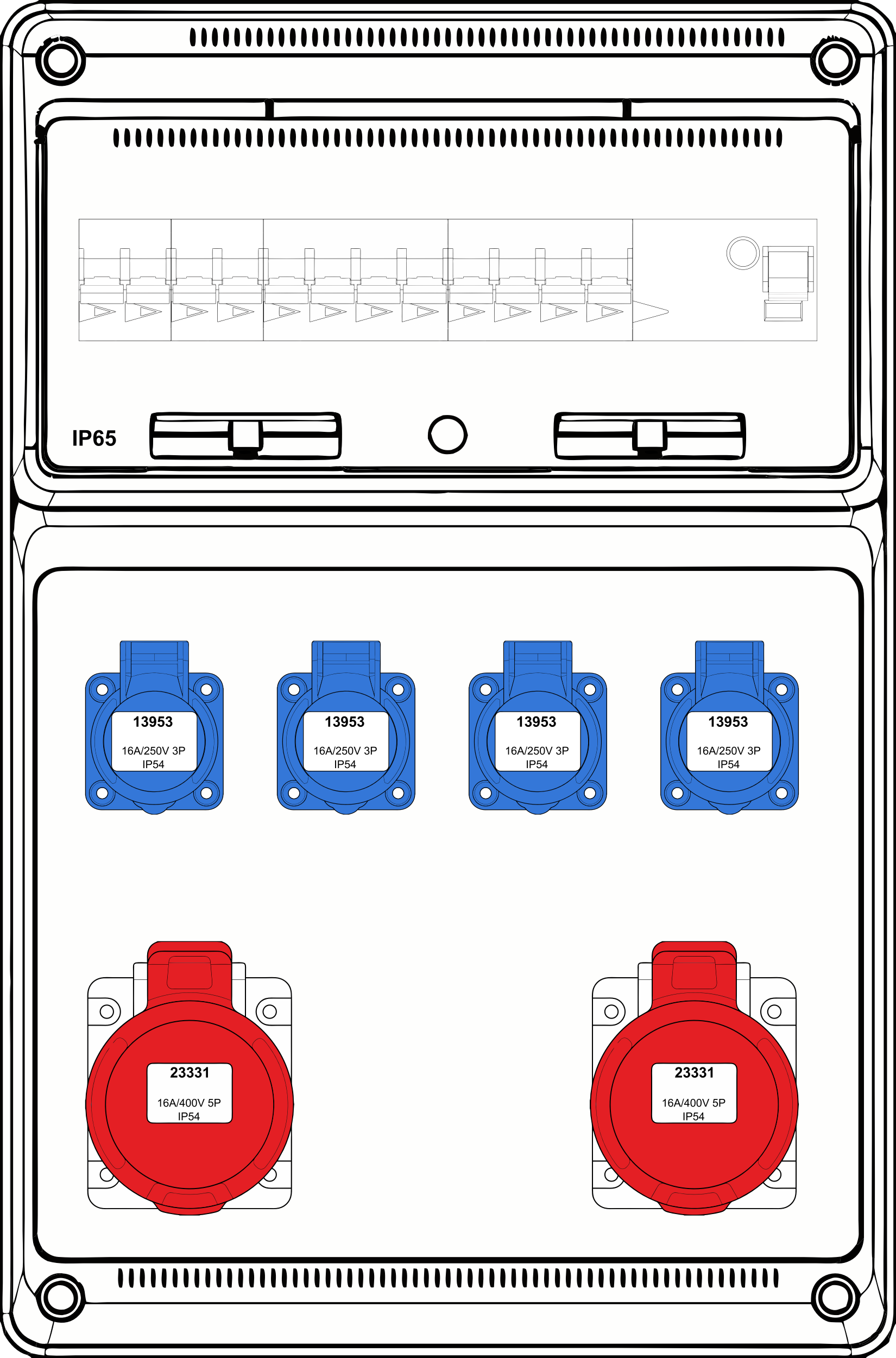 IP65

13953
16A/250V 3P
IP54

13953
16A/250V 3P
IP54

13953
16A/250V 3P
IP54

13953
16A/250V 3P
IP54

23331
16A/400V 5P
IP54

23331
16A/400V 5P
IP54