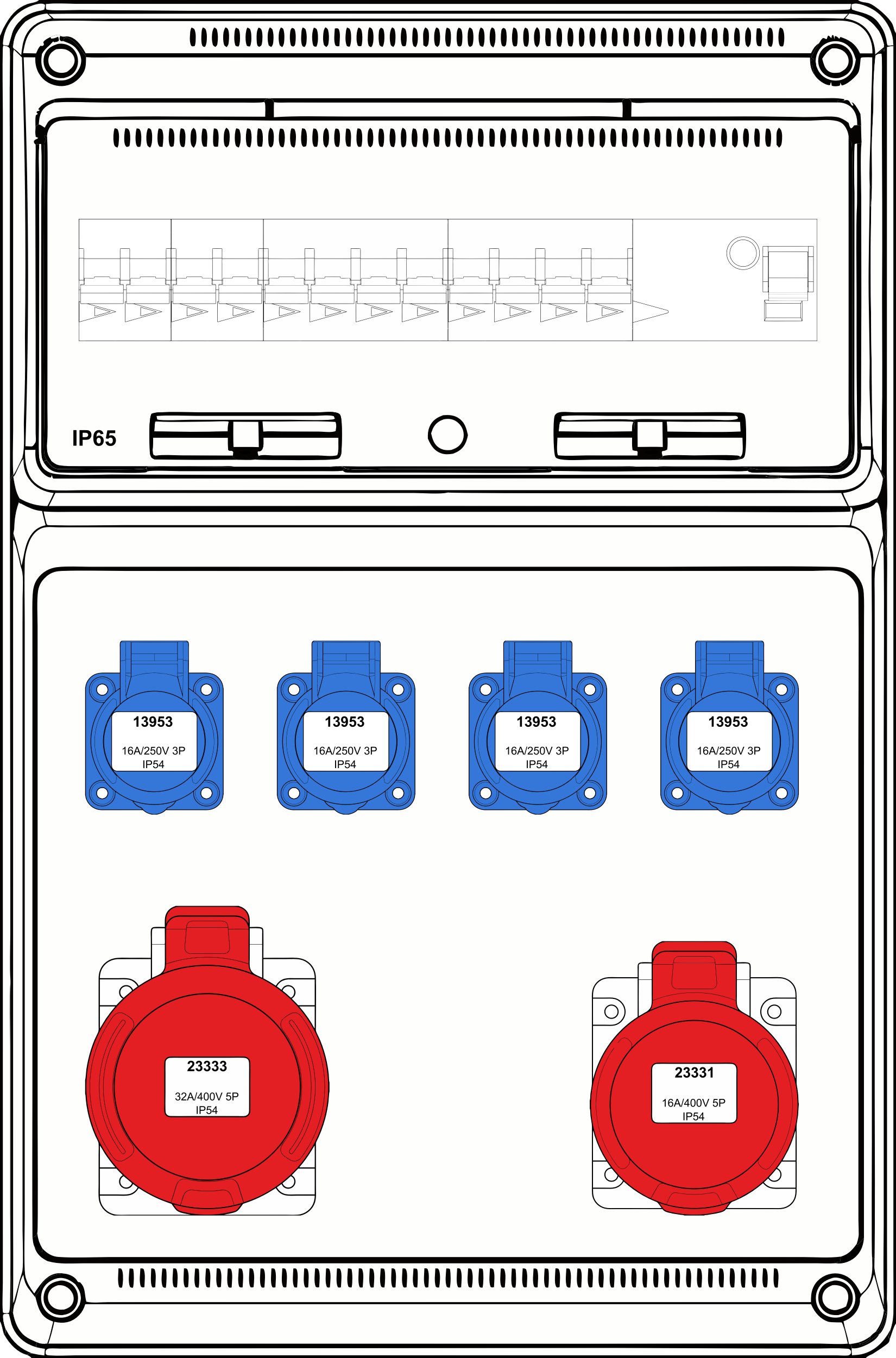 IP65

13953
16A/250V 3P
IP54

13953
16A/250V 3P
IP54

13953
16A/250V 3P
IP54

13953
16A/250V 3P
IP54

23333
32A/400V 5P
IP54

23331
16A/400V 5P
IP54