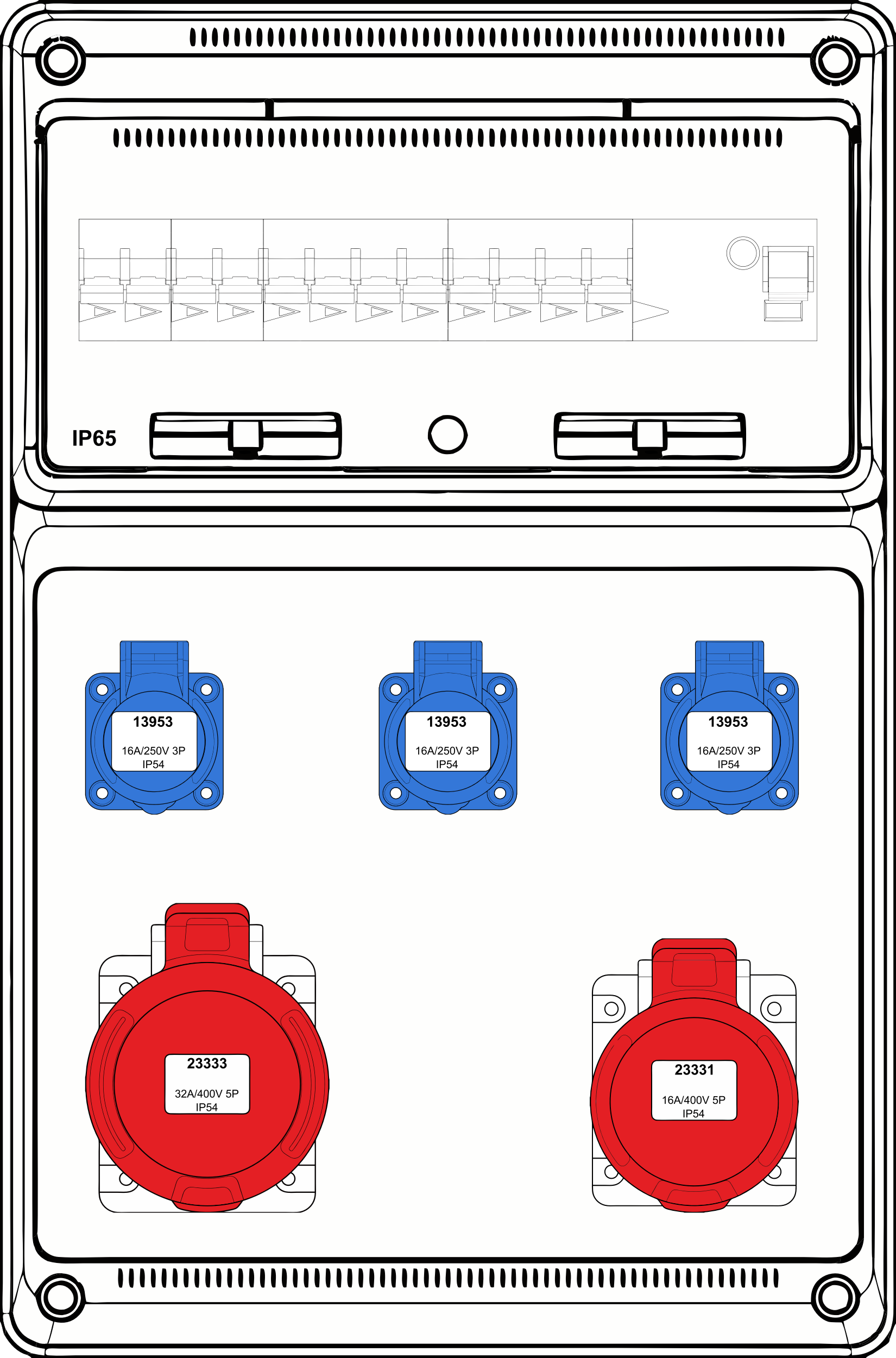 IP65

13953
16A/250V 3P
IP54

13953
16A/250V 3P
IP54

13953
16A/250V 3P
IP54

23333
32A/400V 5P
IP54

23331
16A/400V 5P
IP54